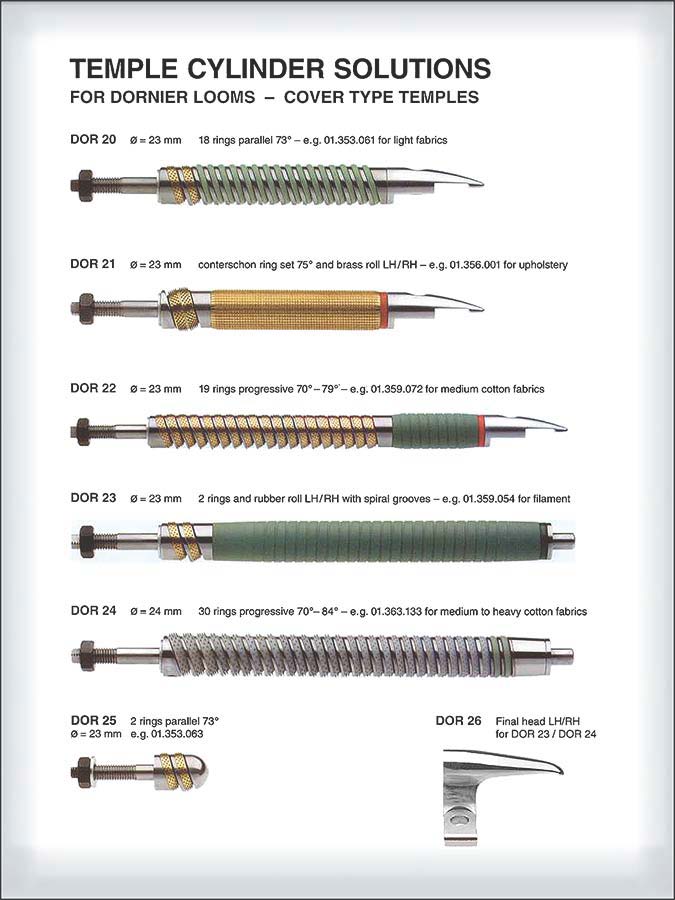 TEMPLE CYLINDER SOLUTIONS
FOR DORNIER LOOMS – COVER TYPE TEMPLES

DOR 20 ø = 23 mm 18 rings parallel 73° – e.g. 01.353.061 for light fabrics

DOR 21 ø = 23 mm conterschon ring set 75° and brass roll LH/RH – e.g. 01.356.001 for upholstery

DOR 22 ø = 23 mm 19 rings progressive 70°–79° – e.g. 01.359.072 for medium cotton fabrics

DOR 23 ø = 23 mm 2 rings and rubber roll LH/RH with spiral grooves – e.g. 01.359.054 for filament

DOR 24 ø = 24 mm 30 rings progressive 70°–84° – e.g. 01.363.133 for medium to heavy cotton fabrics

DOR 25 2 rings parallel 73°
ø = 23 mm e.g. 01.353.063

DOR 26 Final head LH/RH
for DOR 23 / DOR 24