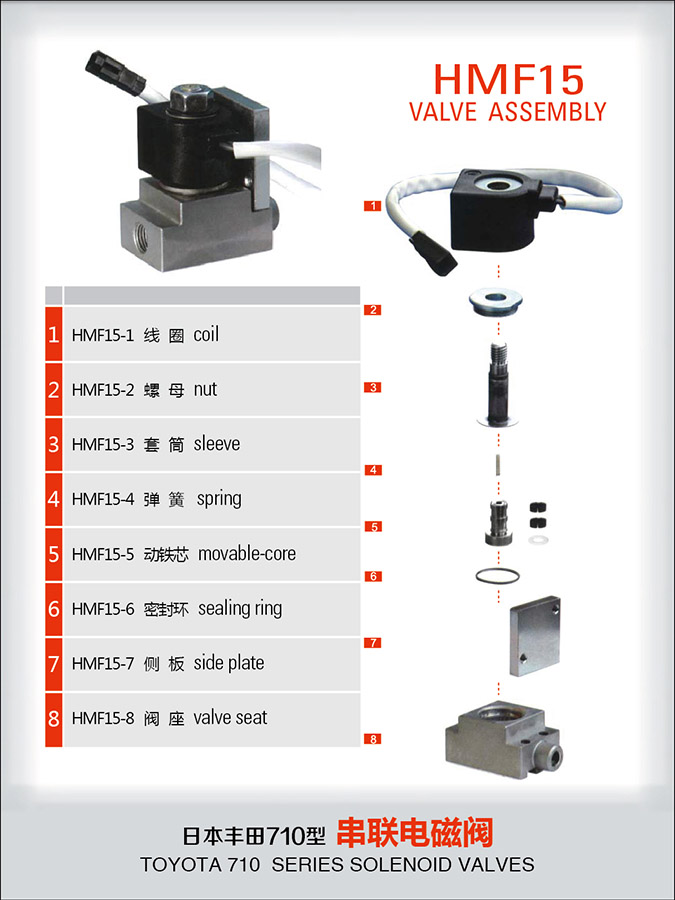 HMF15
VALVE ASSEMBLY

| | |
|---|---|
| 1 | HMF15-1 线 圈 coil |
| 2 | HMF15-2 螺 母 nut |
| 3 | HMF15-3 套 筒 sleeve |
| 4 | HMF15-4 弹 簧 spring |
| 5 | HMF15-5 动铁芯 movable-core |
| 6 | HMF15-6 密封环 sealing ring |
| 7 | HMF15-7 侧 板 side plate |
| 8 | HMF15-8 阀 座 valve seat |

1
2
3
4
5
6
7
8

日本丰田710型 串联电磁阀
TOYOTA 710 SERIES SOLENOID VALVES