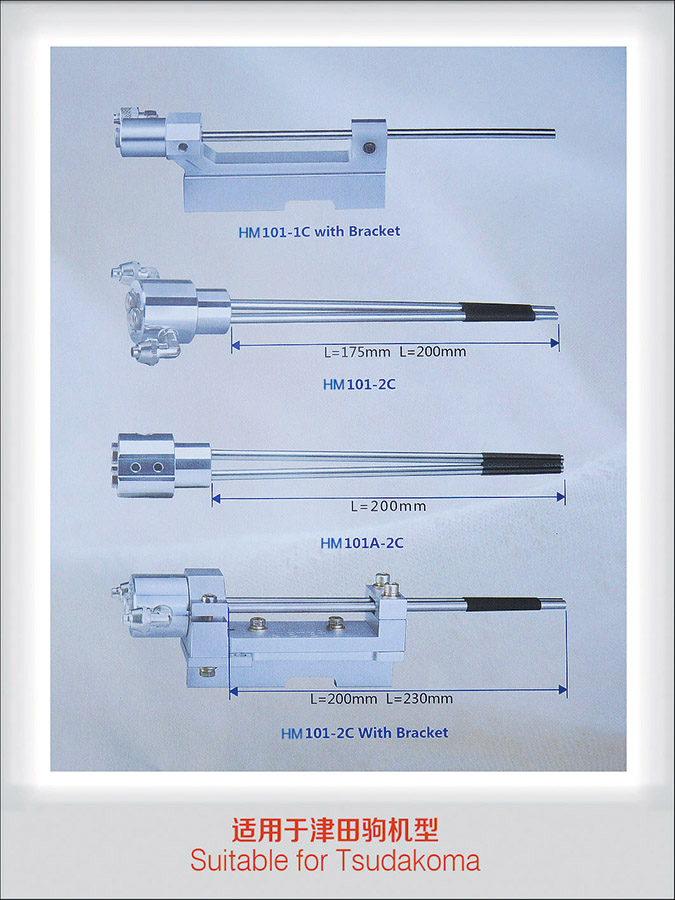 HM101-1C with Bracket

L=175mm L=200mm

HM101-2C

L=200mm

HM101A-2C

L=200mm L=230mm

HM101-2C With Bracket

适用于津田驹机型
Suitable for Tsudakoma